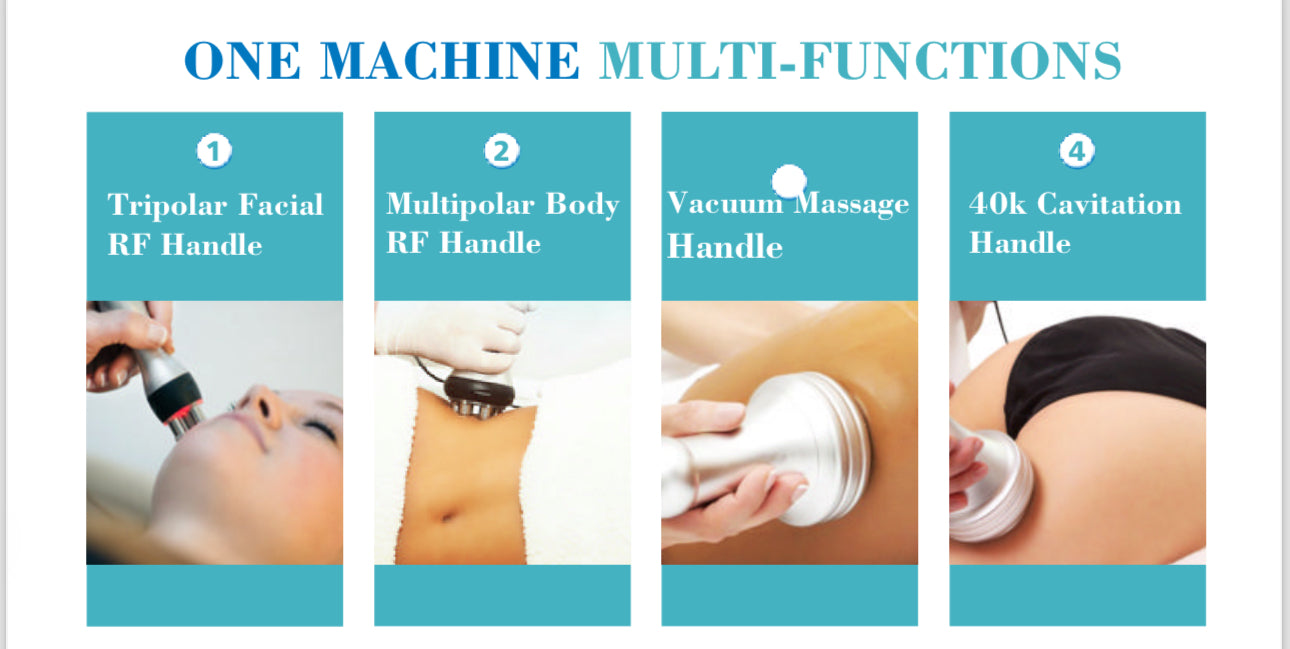 ONE MACHINE MULTI-FUNCTIONS

1
Tripolar Facial RF Handle

2
Multipolar Body RF Handle

Vacuum Massage Handle

4
40k Cavitation Handle